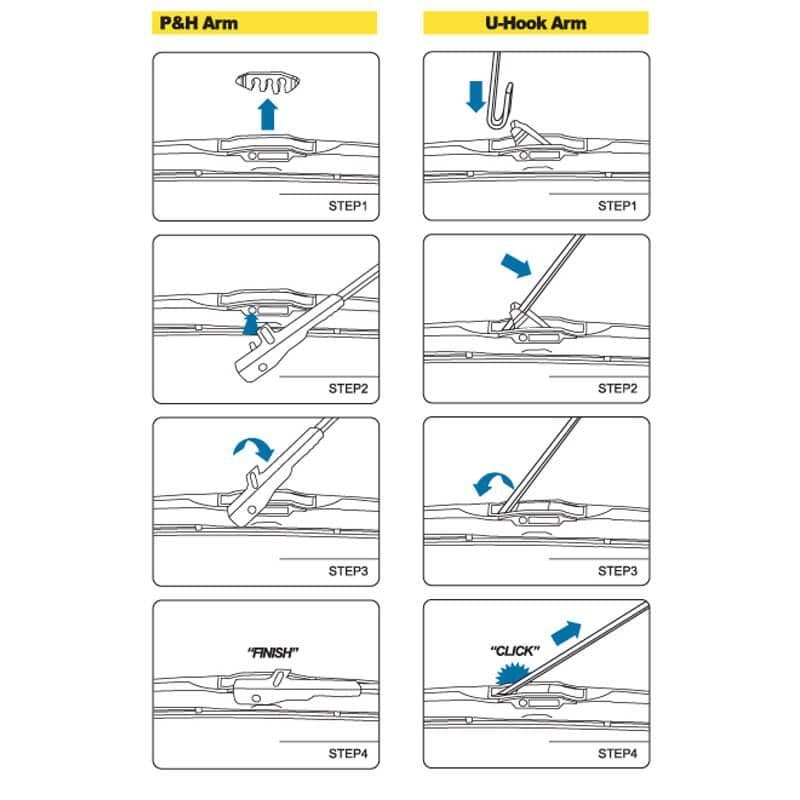 P&H Arm

STEP1

STEP2

STEP3

"FINISH"

STEP4

U-Hook Arm

STEP1

STEP2

STEP3

"CLICK"

STEP4