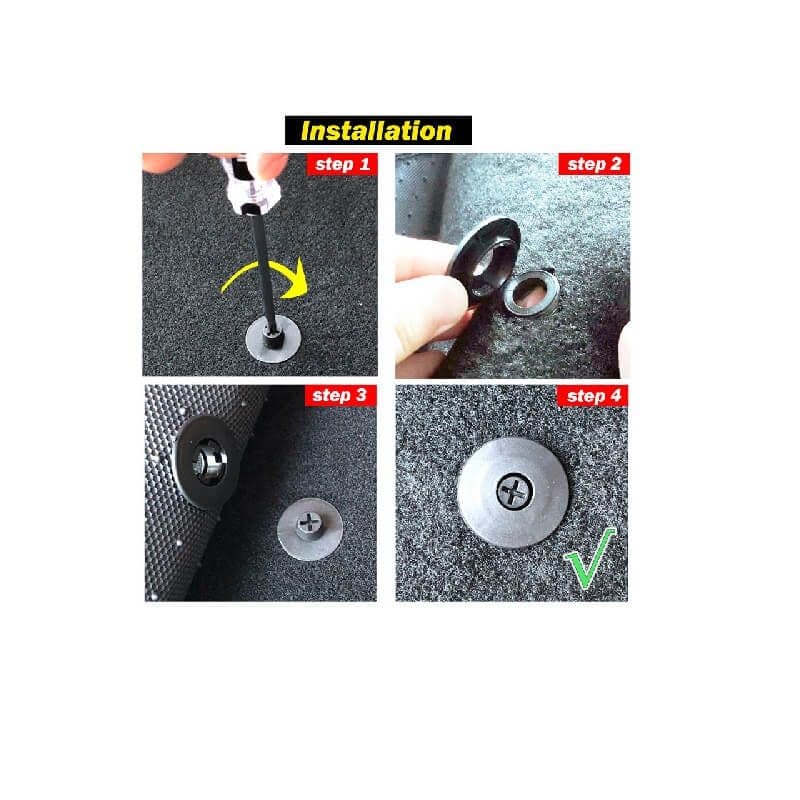 Installation

step 1

step 2

step 3

step 4