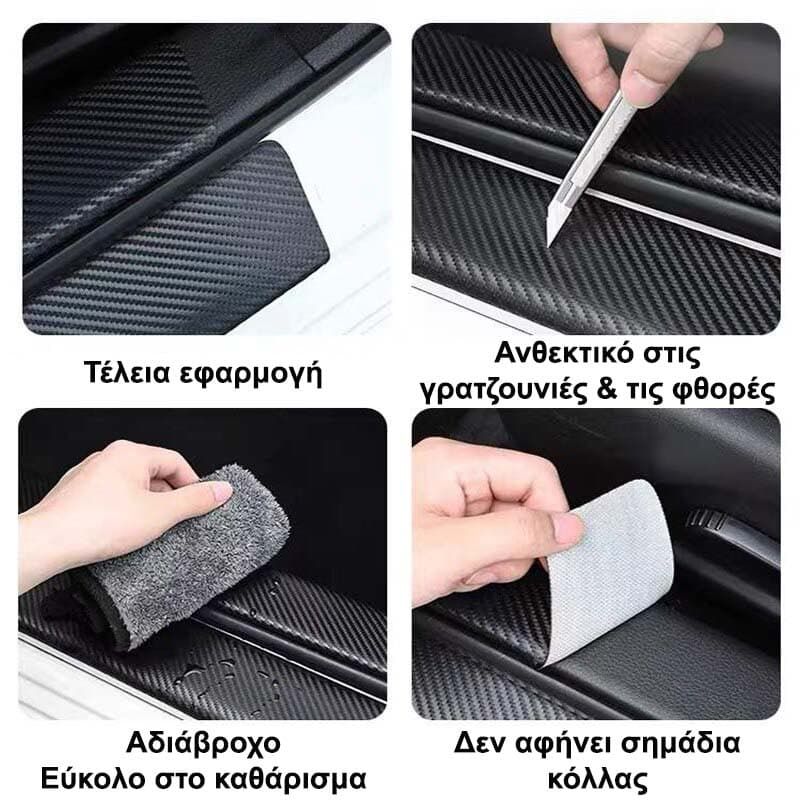 Τέλεια εφαρμογή

Ανθεκτικό στις γρατζουνιές & τις φθορές

Αδιάβροχο
Εύκολο στο καθάρισμα

Δεν αφήνει σημάδια κόλλας